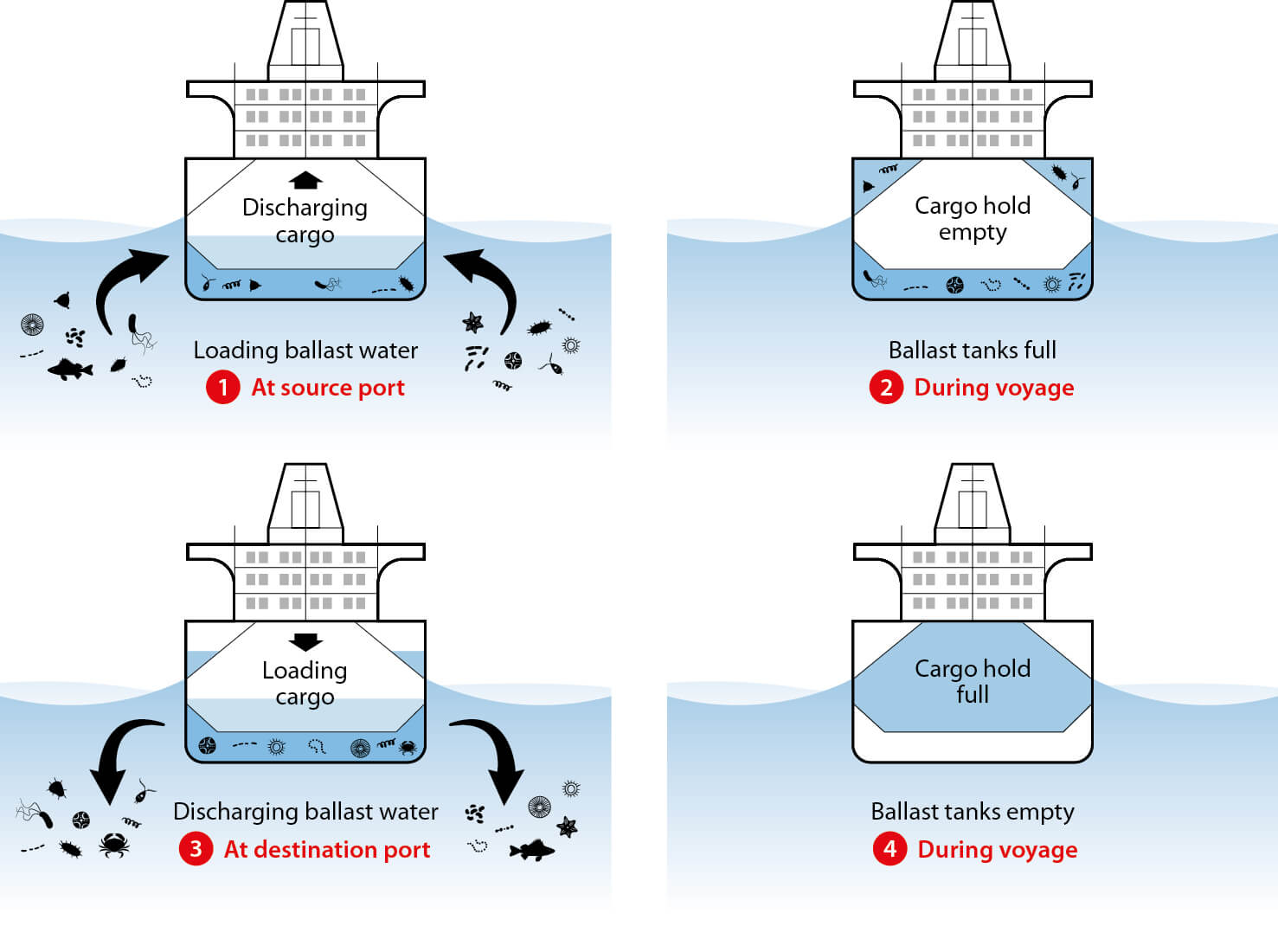 Discharging cargo

Loading ballast water

1 At source port

Cargo hold empty

Ballast tanks full

2 During voyage

Loading cargo

Discharging ballast water

3 At destination port

Cargo hold full

Ballast tanks empty

4 During voyage